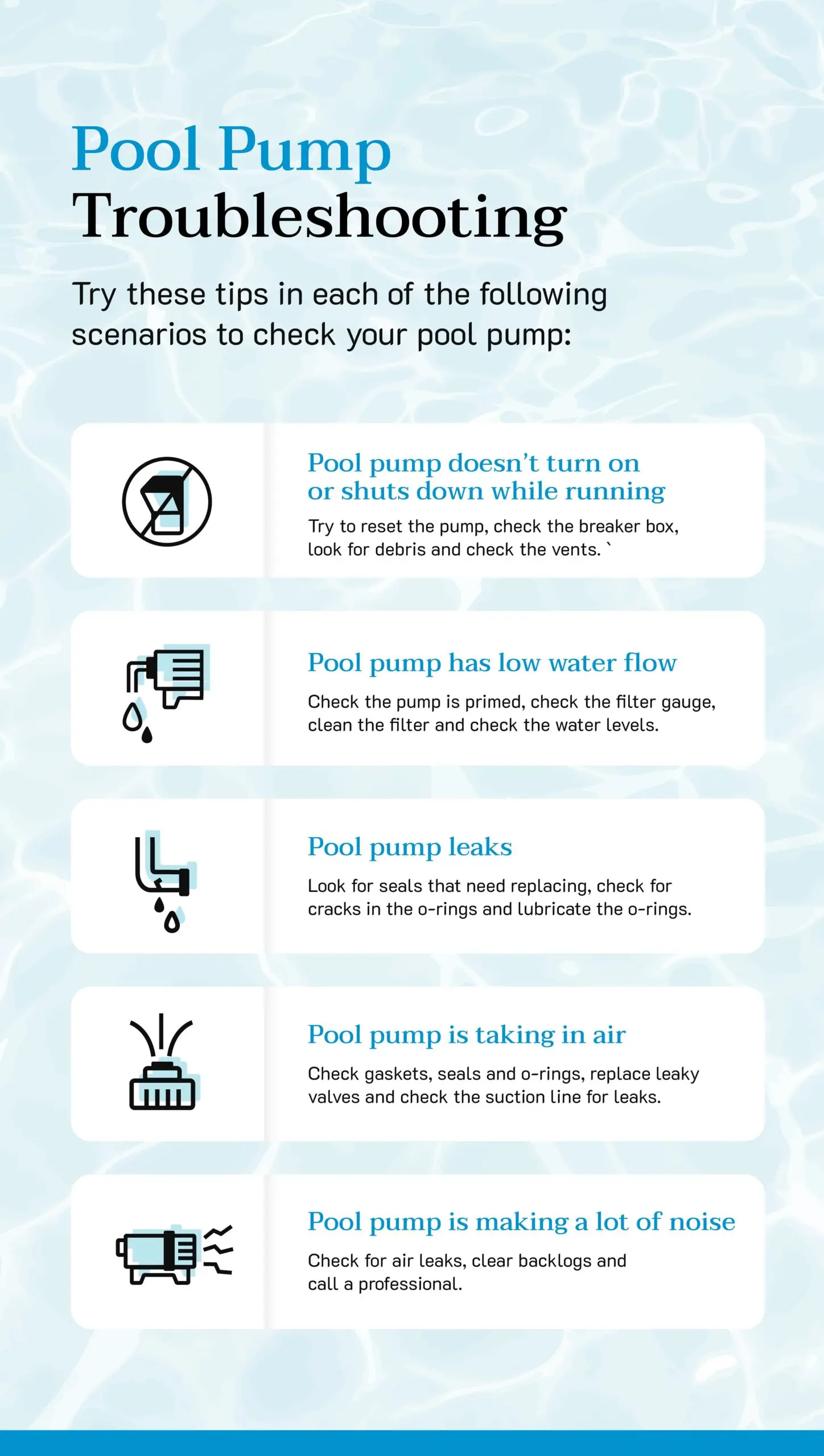 Pool Pump Troubleshooting

Try these tips in each of the following scenarios to check your pool pump:

Pool pump doesn't turn on or shuts down while running

Try to reset the pump, check the breaker box, look for debris and check the vents. `

Pool pump has low water flow

Check the pump is primed, check the filter gauge, clean the filter and check the water levels.

Pool pump leaks

Look for seals that need replacing, check for cracks in the o-rings and lubricate the o-rings.

Pool pump is taking in air

Check gaskets, seals and o-rings, replace leaky valves and check the suction line for leaks.

Pool pump is making a lot of noise

Check for air leaks, clear backlogs and call a professional.